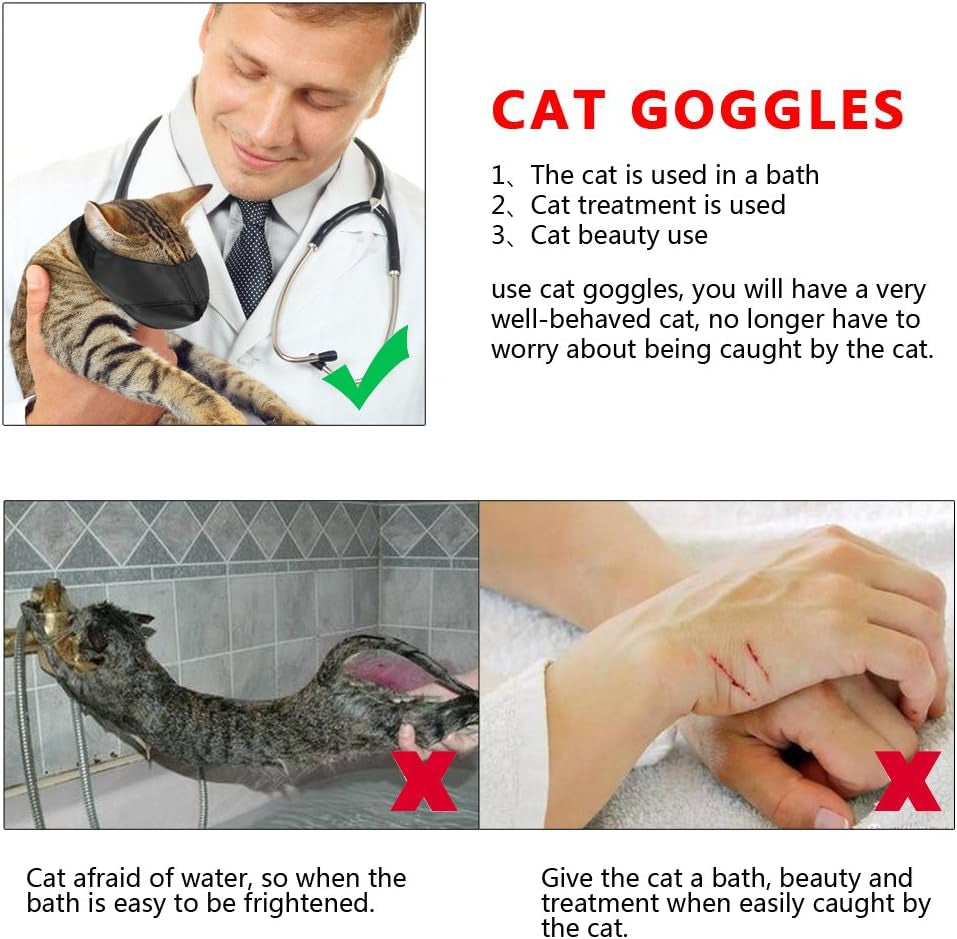 CAT GOGGLES

1、The cat is used in a bath
2、Cat treatment is used
3、Cat beauty use

use cat goggles, you will have a very well-behaved cat, no longer have to worry about being caught by the cat.

Cat afraid of water, so when the bath is easy to be frightened.

Give the cat a bath, beauty and treatment when easily caught by the cat.